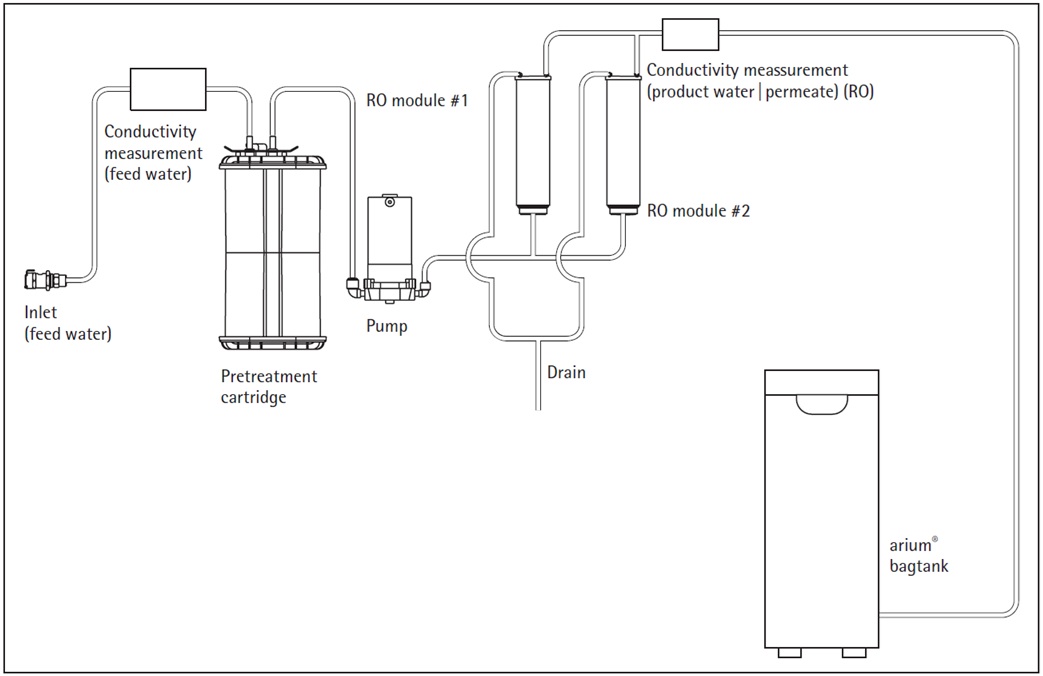 Conductivity measurement (feed water)

RO module #1

Conductivity meassurement (product water | permeate) (RO)

RO module #2

Inlet (feed water)

Pump

Pretreatment cartridge

Drain

arium® bagtank