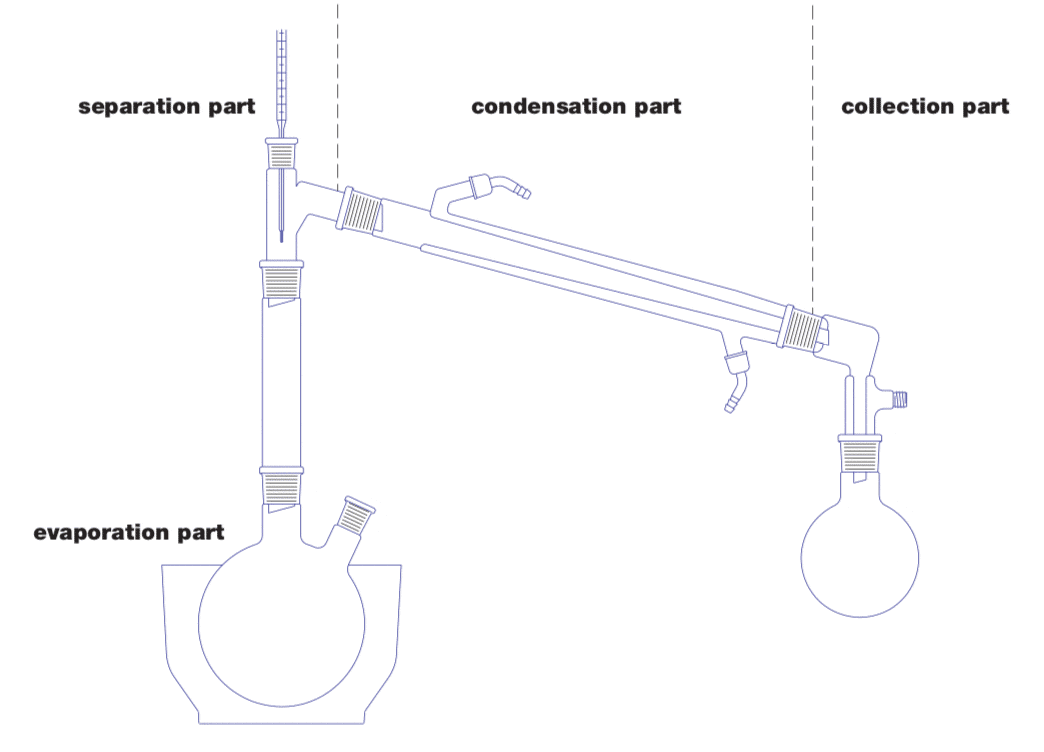 separation part

condensation part

collection part

evaporation part