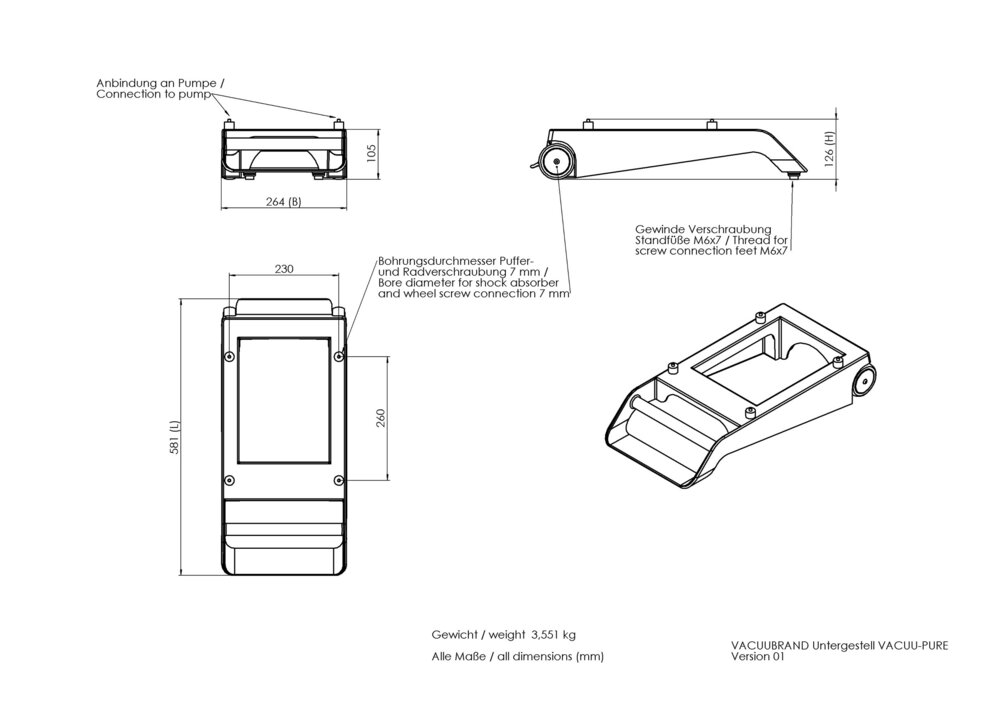 Anbindung an Pumpe /
Connection to pump

105

264 (B)

126 (H)

Gewinde Verschraubung
Standfüße M6x7 / Thread for
screw connection feet M6x7

230

Bohrungsdurchmesser Puffer- und Radverschraubung 7 mm /
Bore diameter for shock absorber and wheel screw connection 7 mm

581 (L)

260

Gewicht / weight 3,551 kg

Alle Maße / all dimensions (mm)

VACUUBRAND Untergestell VACUU-PURE
Version 01